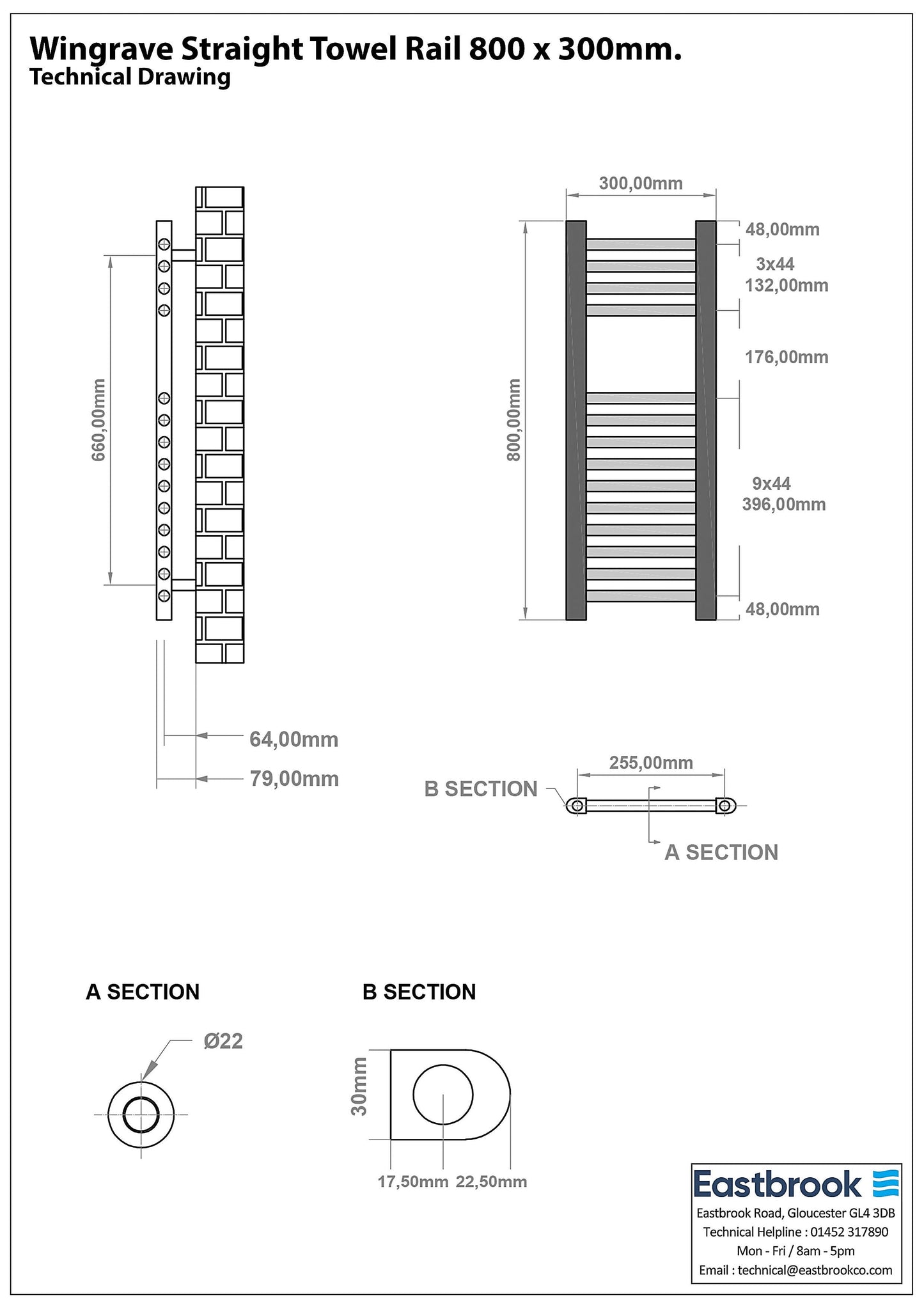 Wingrave Straight Towel Rail 800 x 300mm.
Technical Drawing

660,00mm

64,00mm
79,00mm

300,00mm
800,00mm
48,00mm
3x44
132,00mm
176,00mm
9x44
396,00mm
48,00mm

255,00mm
B SECTION
A SECTION

A SECTION
Ø22

B SECTION
30mm
17,50mm 22,50mm

Eastbrook
Eastbrook Road, Gloucester GL4 3DB
Technical Helpline : 01452 317890
Mon - Fri / 8am - 5pm
Email : technical@eastbrookco.com